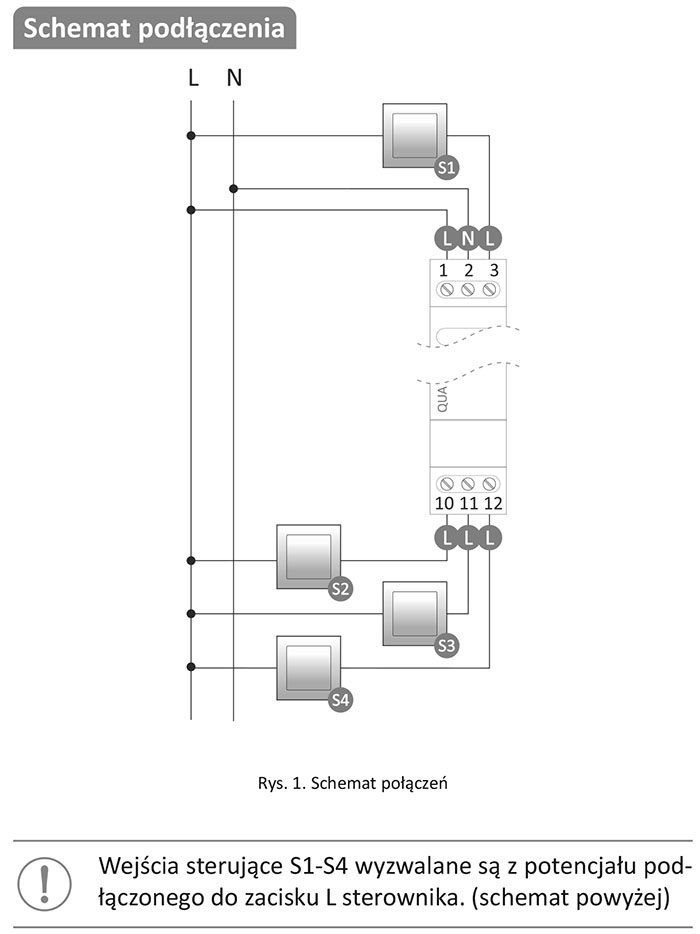 Schemat podłączenia

L N

S1

L N L
1 2 3

QUA

10 11 12
L L L

S2

S3

S4

Rys. 1. Schemat połączeń

!

Wejścia sterujące S1-S4 wyzwalane są z potencjału podłączonego do zacisku L sterownika. (schemat powyżej)